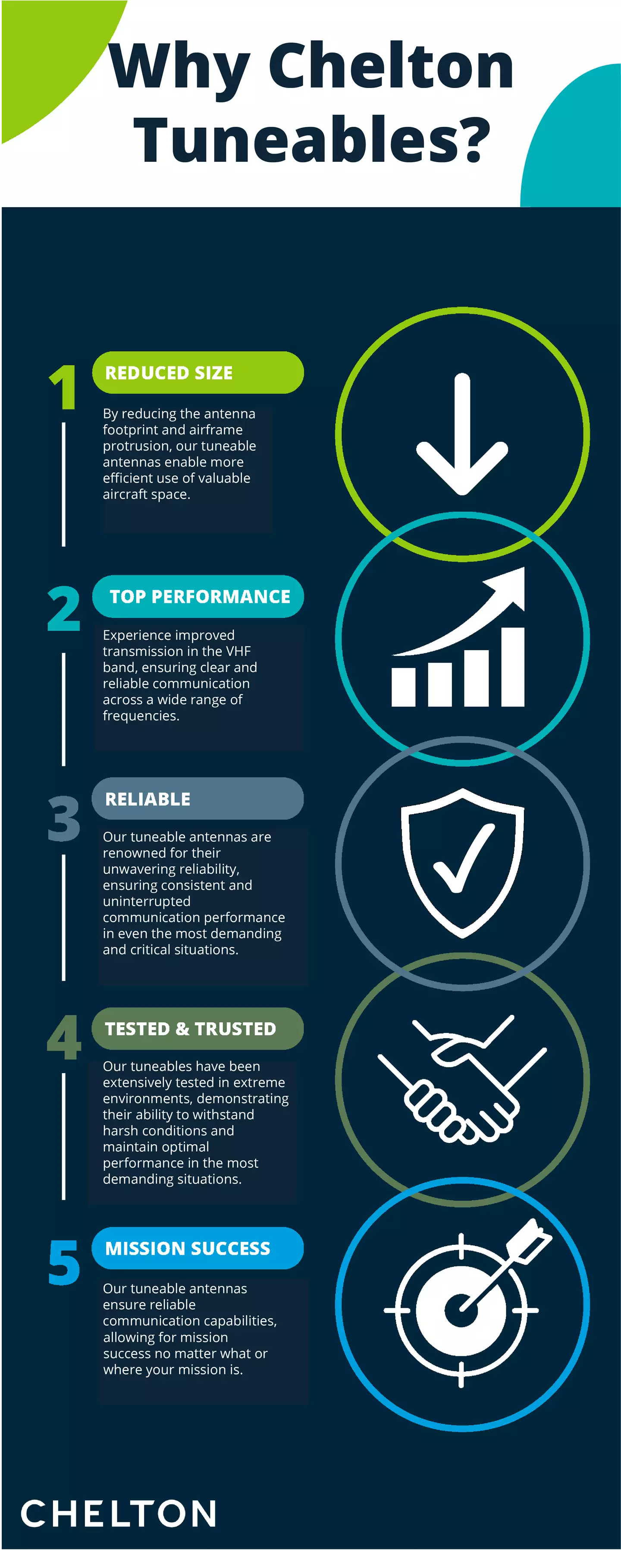 Why Chelton Tuneables?

1
REDUCED SIZE
By reducing the antenna footprint and airframe protrusion, our tuneable antennas enable more efficient use of valuable aircraft space.

2
TOP PERFORMANCE
Experience improved transmission in the VHF band, ensuring clear and reliable communication across a wide range of frequencies.

3
RELIABLE
Our tuneable antennas are renowned for their unwavering reliability, ensuring consistent and uninterrupted communication performance in even the most demanding and critical situations.

4
TESTED & TRUSTED
Our tuneables have been extensively tested in extreme environments, demonstrating their ability to withstand harsh conditions and maintain optimal performance in the most demanding situations.

5
MISSION SUCCESS
Our tuneable antennas ensure reliable communication capabilities, allowing for mission success no matter what or where your mission is.

CHELTON